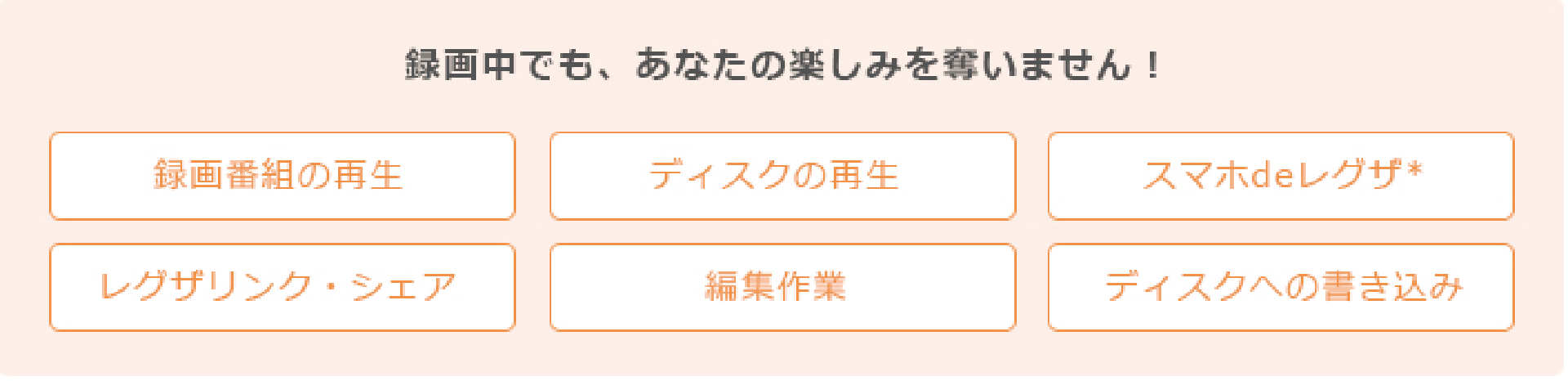 録画中でも、あなたの楽しみを奪いません！

録画番組の再生

ディスクの再生

スマホdeレグザ*

レグザリンク・シェア

編集作業

ディスクへの書き込み